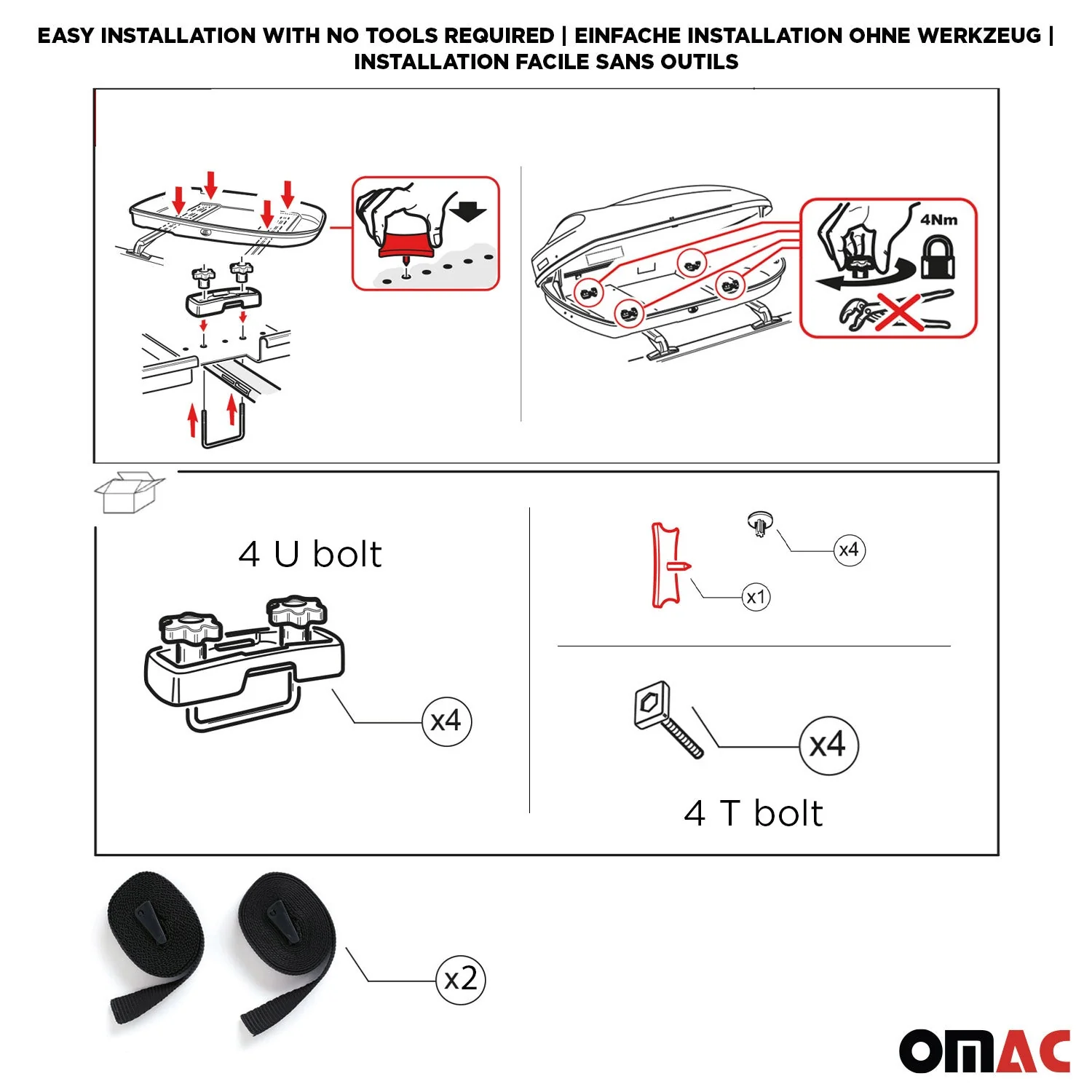 EASY INSTALLATION WITH NO TOOLS REQUIRED | EINFACHE INSTALLATION OHNE WERKZEUG | INSTALLATION FACILE SANS OUTILS

4Nm

4 U bolt

x4

x4

x1

x4

4 T bolt

x2

OMAC