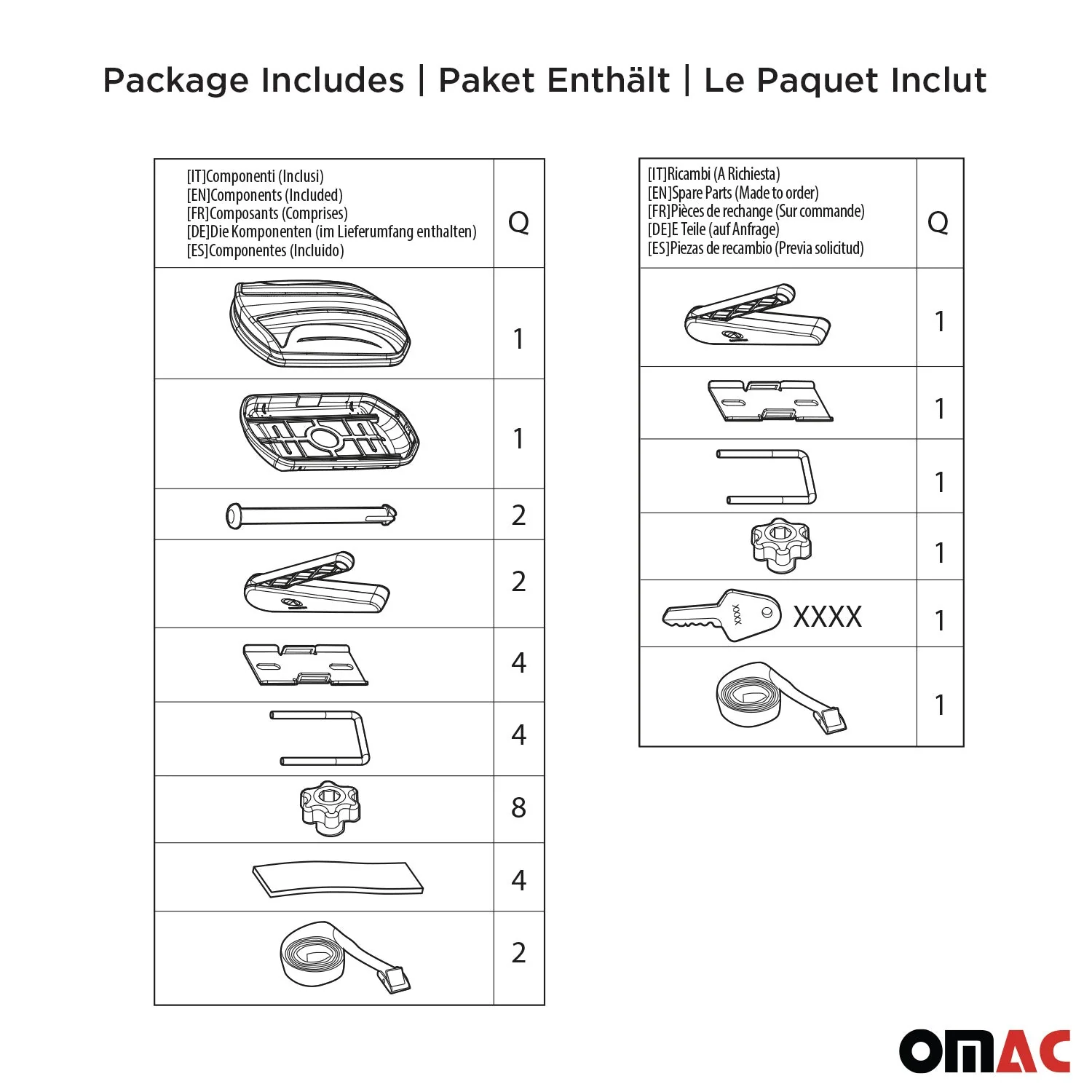 Package Includes | Paket Enthält | Le Paquet Inclut

| [IT]Componenti (Inclusi) [EN]Components (Included) [FR]Composants (Comprises) [DE]Die Komponenten (im Lieferumfang enthalten) [ES]Componentes (Incluido) | Q |
|---|---|
| | 1 |
| | 1 |
| | 2 |
| | 2 |
| | 4 |
| | 4 |
| | 8 |
| | 4 |
| | 2 |

| [IT]Ricambi (A Richiesta) [EN]Spare Parts (Made to order) [FR]Pièces de rechange (Sur commande) [DE]E Teile (auf Anfrage) [ES]Piezas de recambio (Previa solicitud) | Q |
|---|---|
| | 1 |
| | 1 |
| | 1 |
| | 1 |
| XXXX XXXX | 1 |
| | 1 |

OMAC